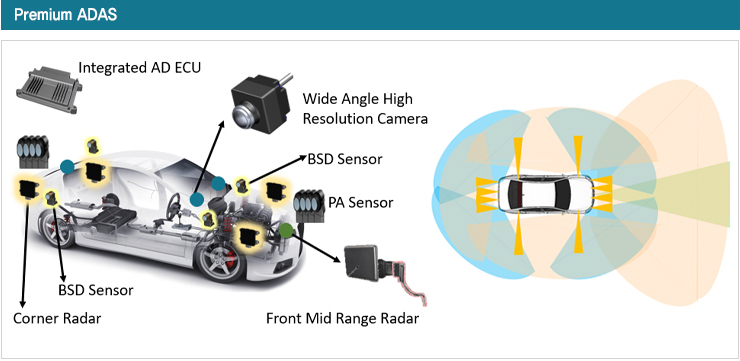 Premium ADAS

Integrated AD ECU

Wide Angle High Resolution Camera

BSD Sensor

PA Sensor

BSD Sensor

Corner Radar

Front Mid Range Radar